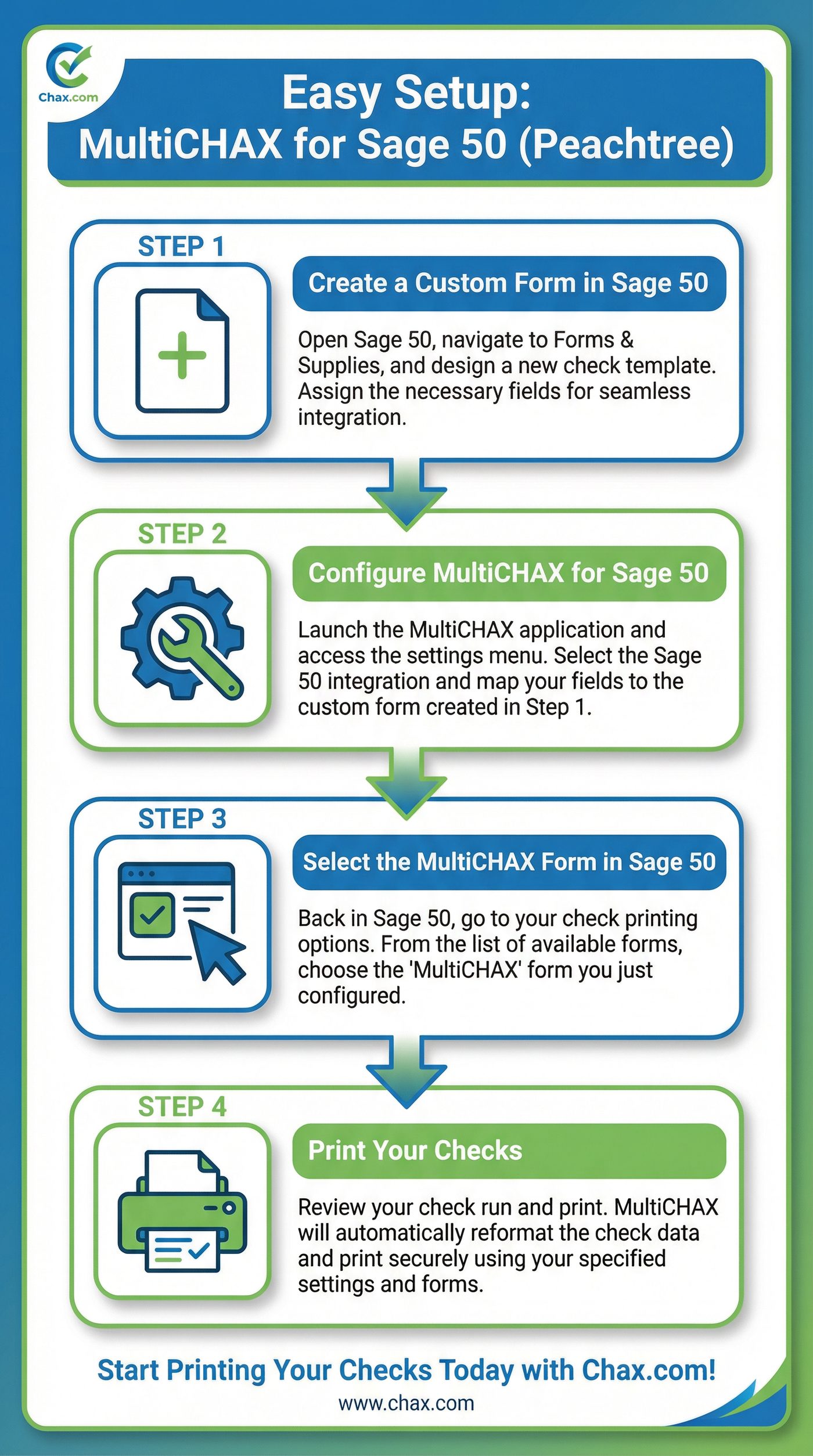 Chax.com

Easy Setup:
MultiCHAX for Sage 50 (Peachtree)

STEP 1

Create a Custom Form in Sage 50

Open Sage 50, navigate to Forms & Supplies, and design a new check template. Assign the necessary fields for seamless integration.

STEP 2

Configure MultiCHAX for Sage 50

Launch the MultiCHAX application and access the settings menu. Select the Sage 50 integration and map your fields to the custom form created in Step 1.

STEP 3

Select the MultiCHAX Form in Sage 50

Back in Sage 50, go to your check printing options. From the list of available forms, choose the 'MultiCHAX' form you just configured.

STEP 4

Print Your Checks

Review your check run and print. MultiCHAX will automatically reformat the check data and print securely using your specified settings and forms.

Start Printing Your Checks Today with Chax.com!
www.chax.com