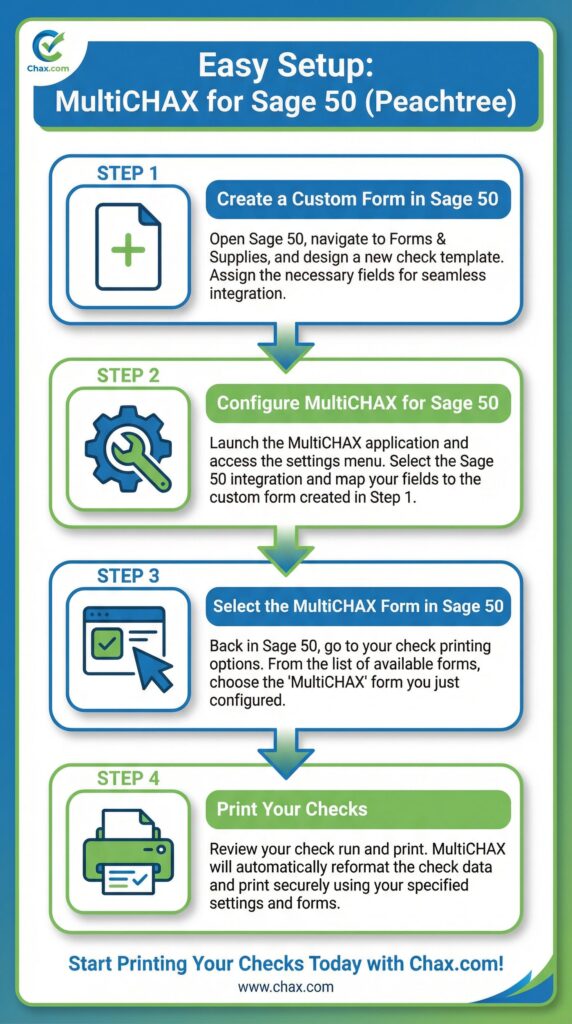 Chax.com

Easy Setup:
MultiCHAX for Sage 50 (Peachtree)

STEP 1

Create a Custom Form in Sage 50

Open Sage 50, navigate to Forms & Supplies, and design a new check template. Assign the necessary fields for seamless integration.

STEP 2

Configure MultiCHAX for Sage 50

Launch the MultiCHAX application and access the settings menu. Select the Sage 50 integration and map your fields to the custom form created in Step 1.

STEP 3

Select the MultiCHAX Form in Sage 50

Back in Sage 50, go to your check printing options. From the list of available forms, choose the 'MultiCHAX' form you just configured.

STEP 4

Print Your Checks

Review your check run and print. MultiCHAX will automatically reformat the check data and print securely using your specified settings and forms.

Start Printing Your Checks Today with Chax.com!

www.chax.com