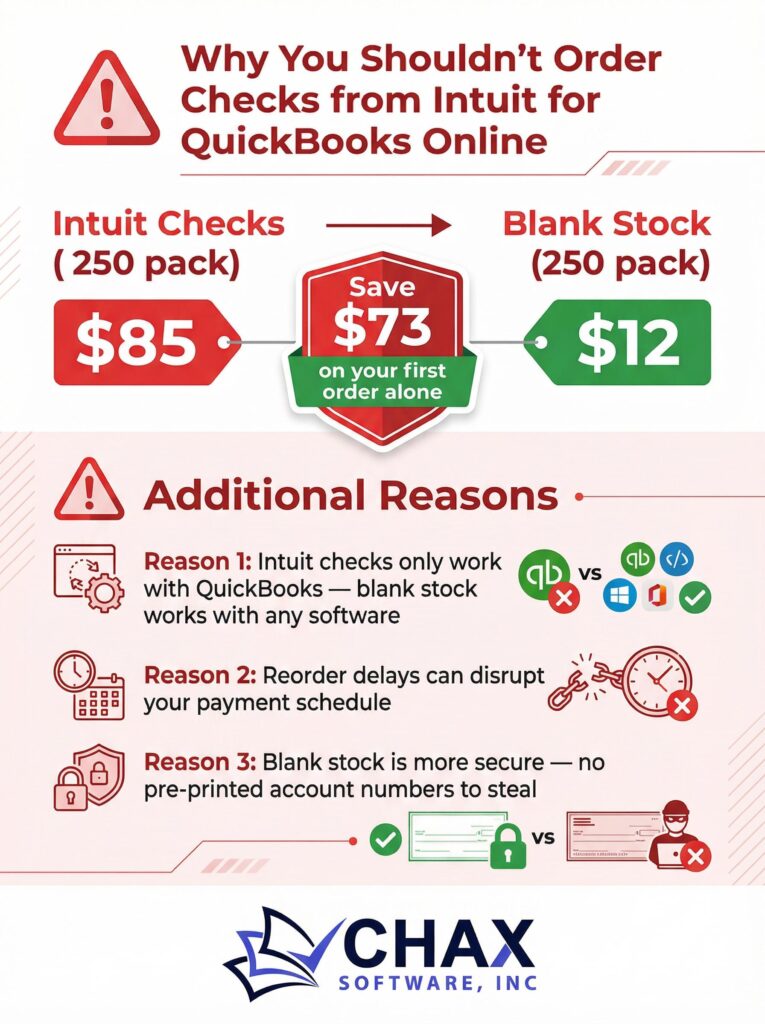 Why You Shouldn't Order Checks from Intuit for QuickBooks Online

Intuit Checks ( 250 pack)

$85

Save $73 on your first order alone

Blank Stock (250 pack)

$12

Additional Reasons

Reason 1: Intuit checks only work with QuickBooks — blank stock works with any software

vs

Reason 2: Reorder delays can disrupt your payment schedule

Reason 3: Blank stock is more secure — no pre-printed account numbers to steal

vs

CHAX SOFTWARE, INC